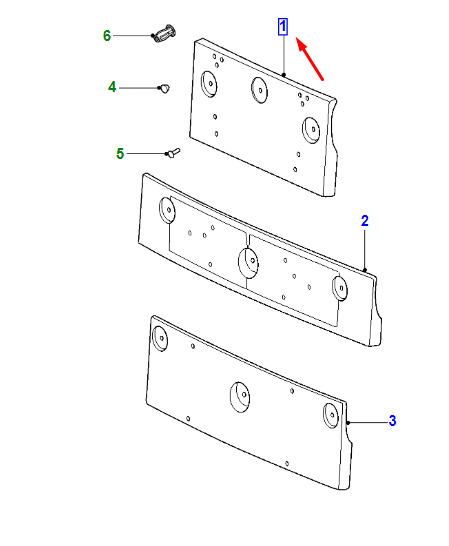 6
1
4
5
2
3