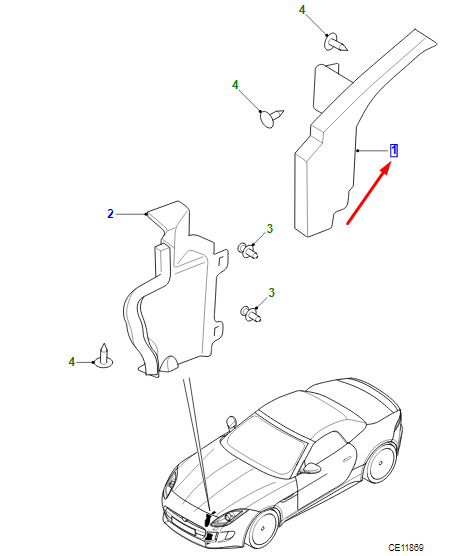 4

4

1

2

3

3

4

CE11869