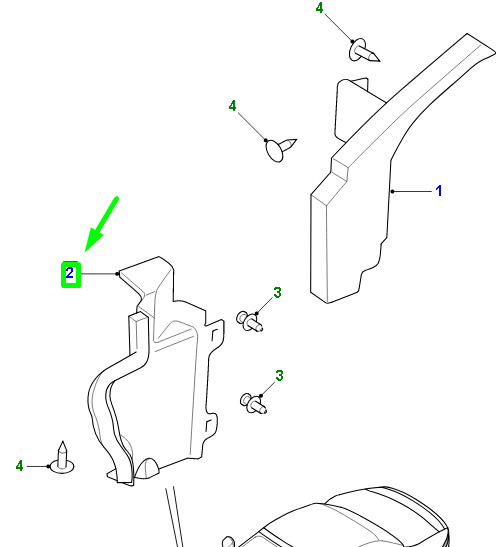 4
4
1
2
3
3
4