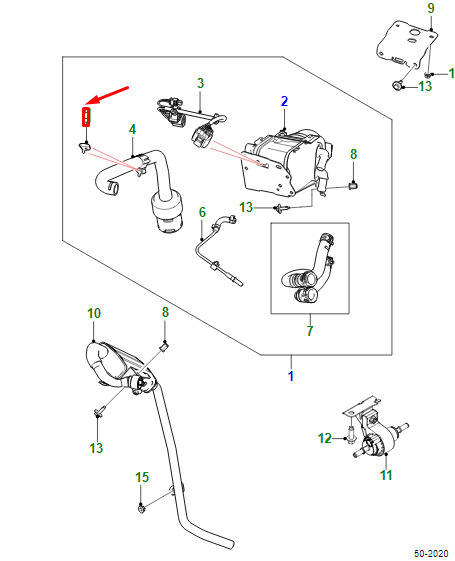 9
1
13
3
2
4
8
13
6
7
10
8
1
13
12
11
15
50-2020