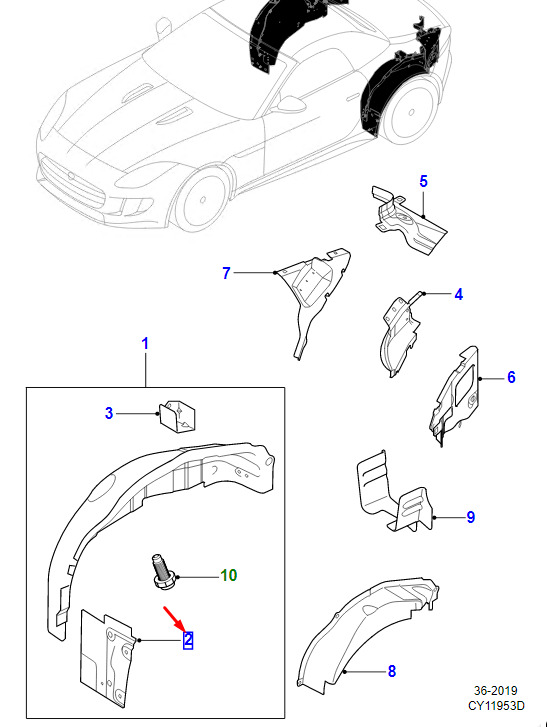 5
7
4
1
6
3
9
10
2
8
36-2019
CY11953D