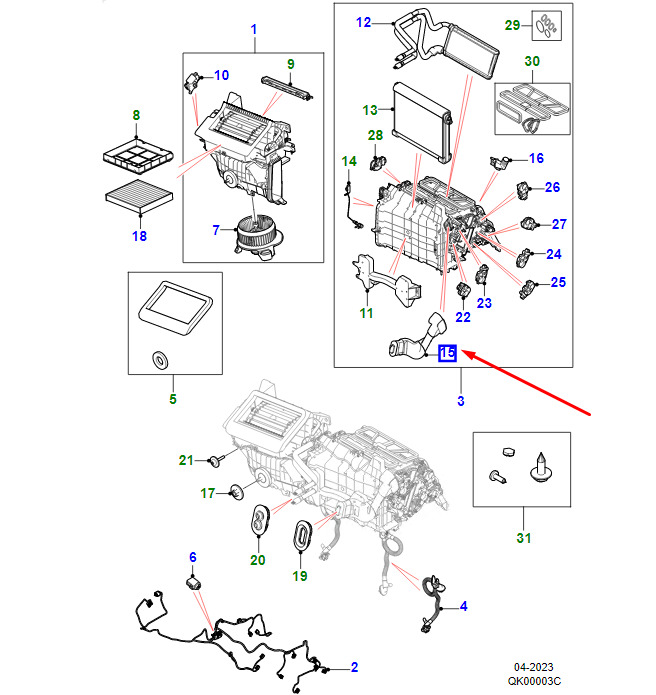 1
10
9
8
18
7
12
29
30
13
28
14
16
26
27
24
25
23
22
11
15
3
5
21
17
20
19
6
4
2
31
04-2023
QK00003C