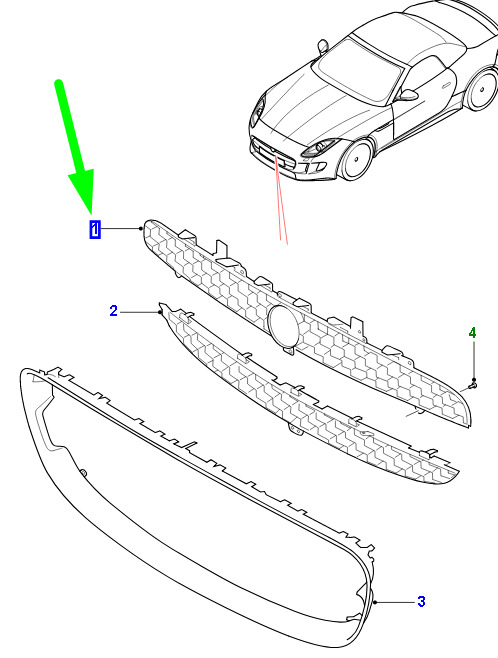 1
2
4
3