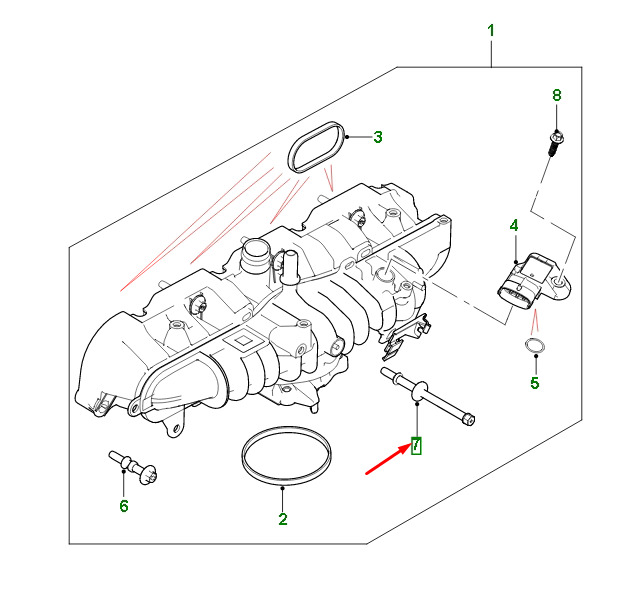 1
8
3
4
5
7
6
2