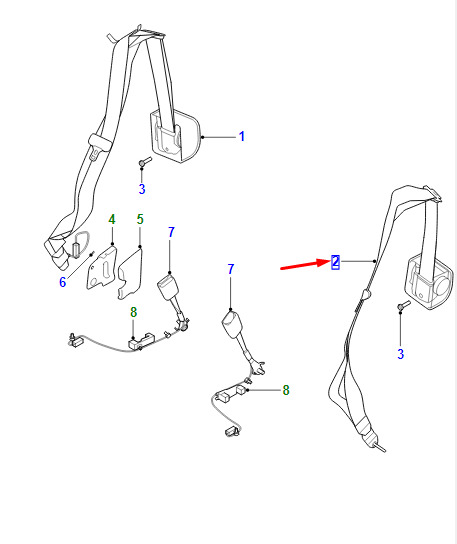 1
3
4
5
7
6
8
7
2
3
8