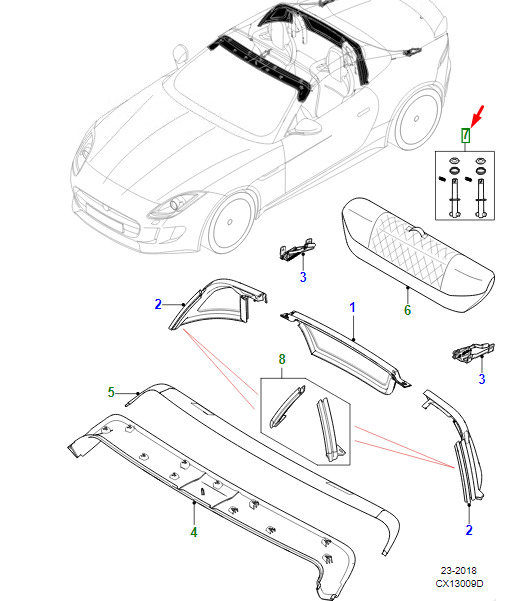 7
3
6
2
1
3
8
5
4
2
23-2018
CX13009D