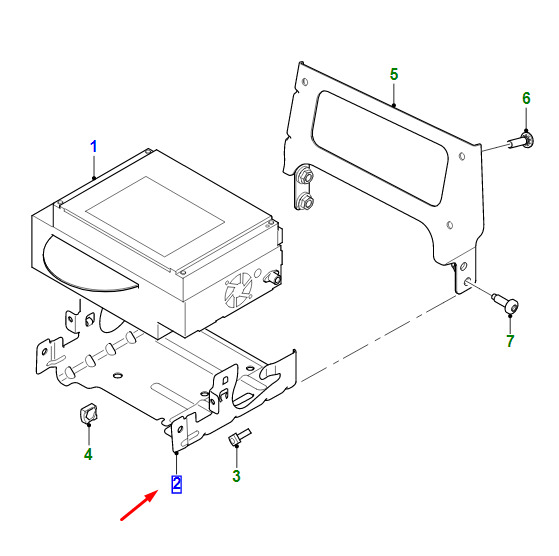 1
5
6
7
4
2
3