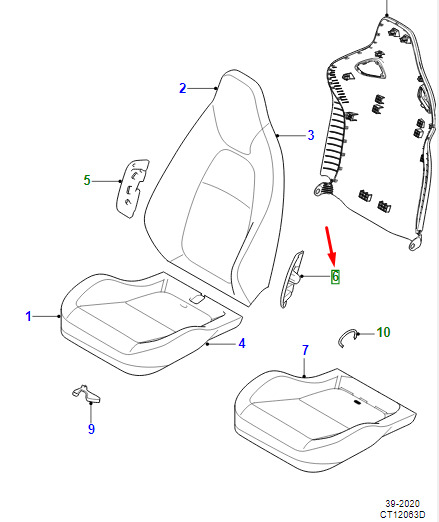 2
3
5
6
1
4
10
7
9
39-2020
CT12063D