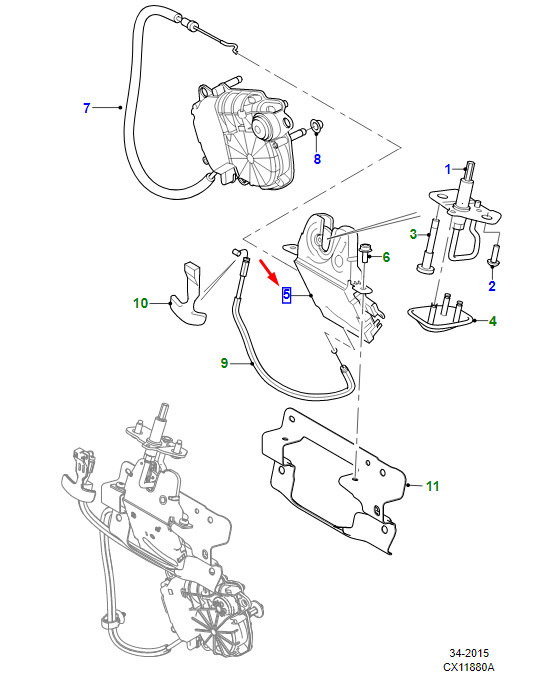 7
8
1
3
6
2
10
5
4
9
11
34-2015
CX11880A