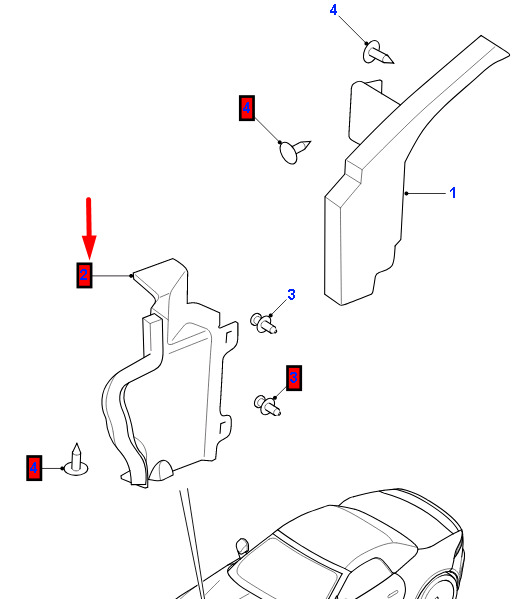 4
4
1
2
3
3
4