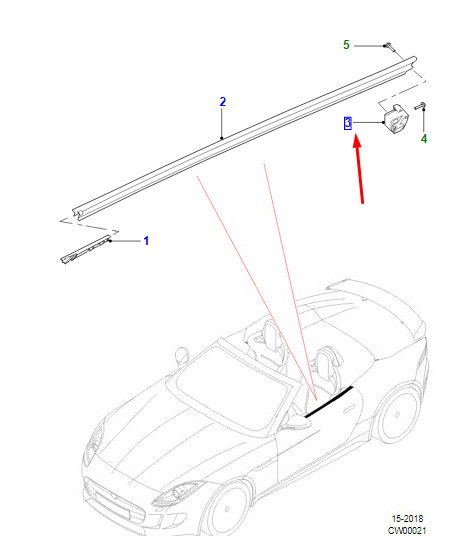 5
2
3
4
1
15-2018
CW00021