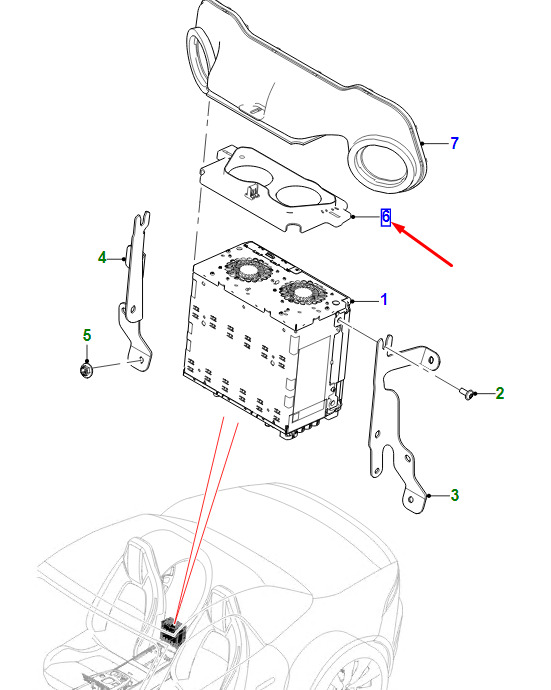 7
6
4
1
5
2
3