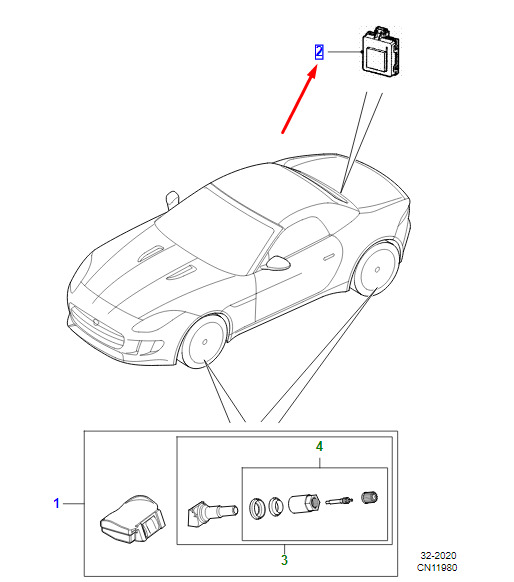 2

4

1

3

32-2020
CN11980