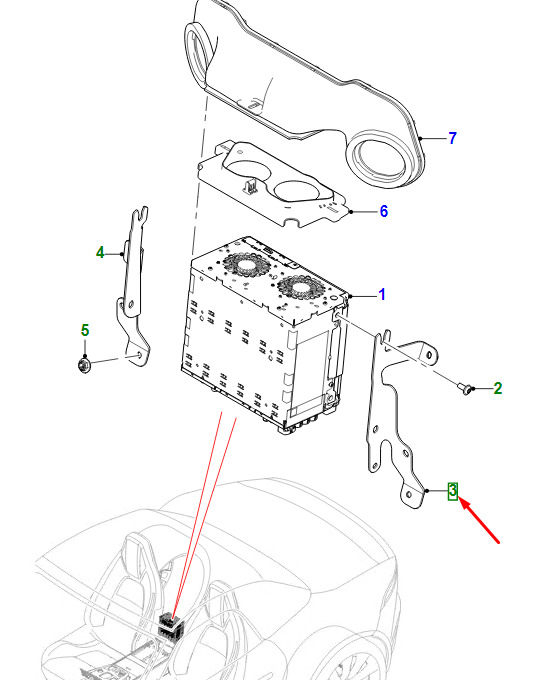 7
6
4
1
5
2
3