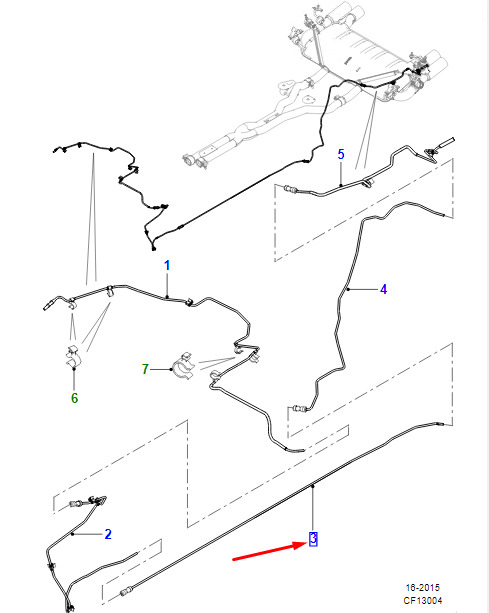 5
1
4
7
6
2
3
16-2015
CF13004