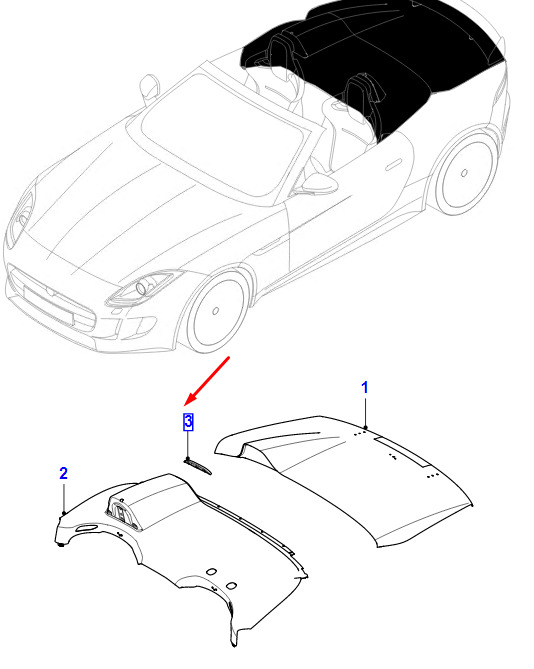 1
3
2