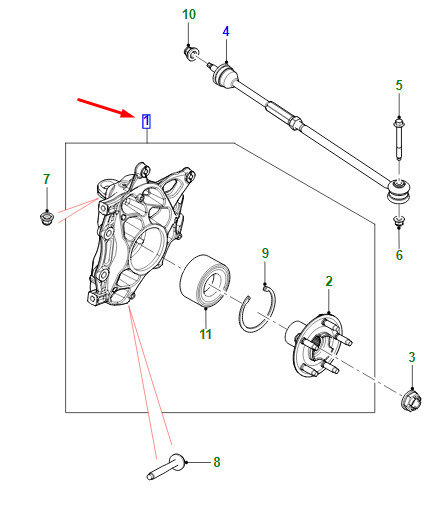 10
4
5
1
7
6
9
2
11
3
8