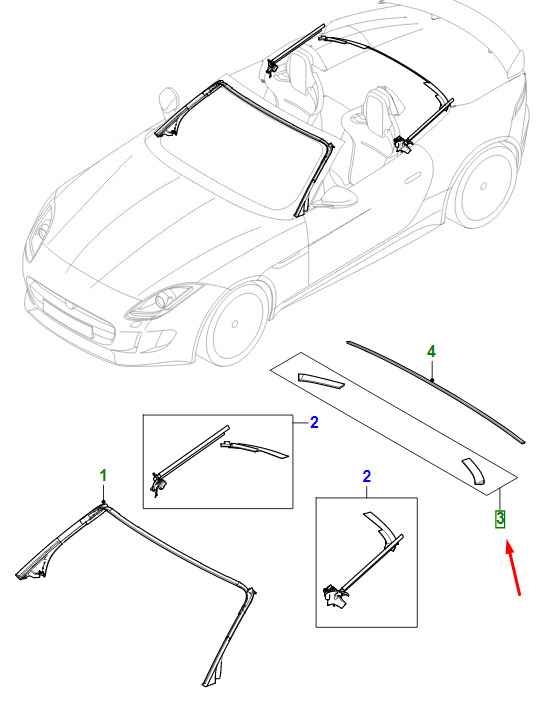 4

2

1

2

3