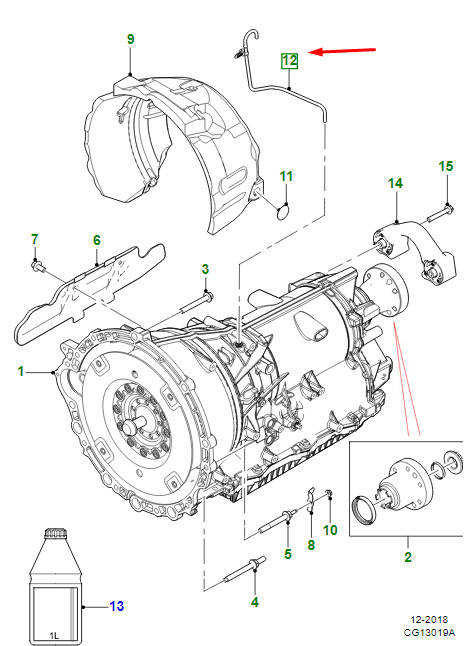 9
12
11
15
14
7
6
3
1
10
8
5
2
4
13
1L
12-2018
CG13019A