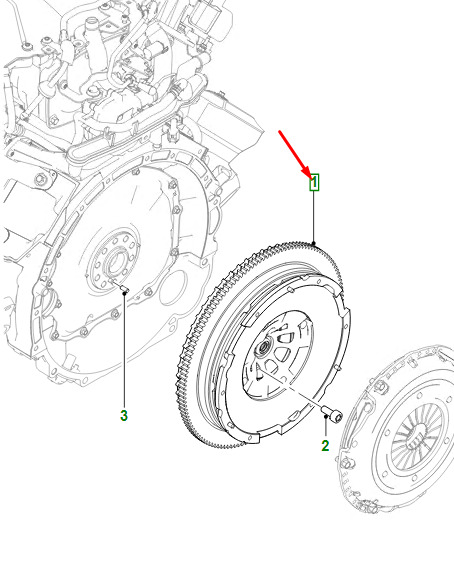 1
3
2