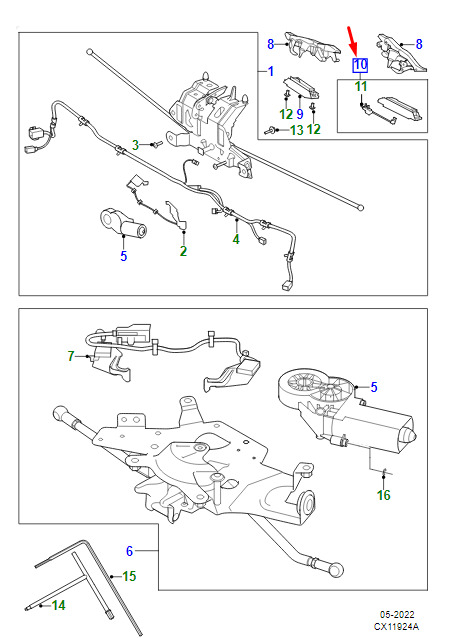 8
10
8
1
11
12
9
12
13
3
5
2
4
7
5
16
6
15
14
05-2022
CX11924A