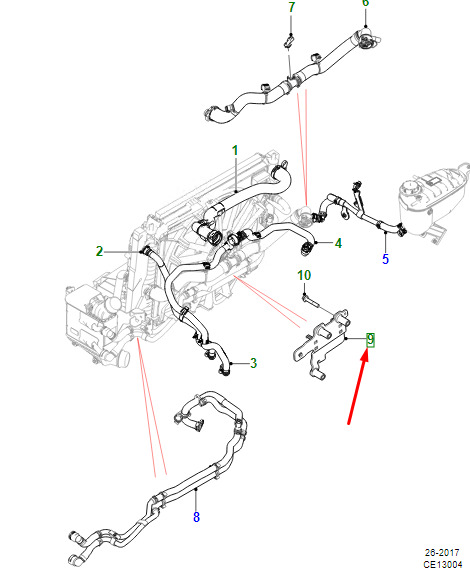 7
6
1
2
4
5
10
9
3
8
26-2017
CE13004