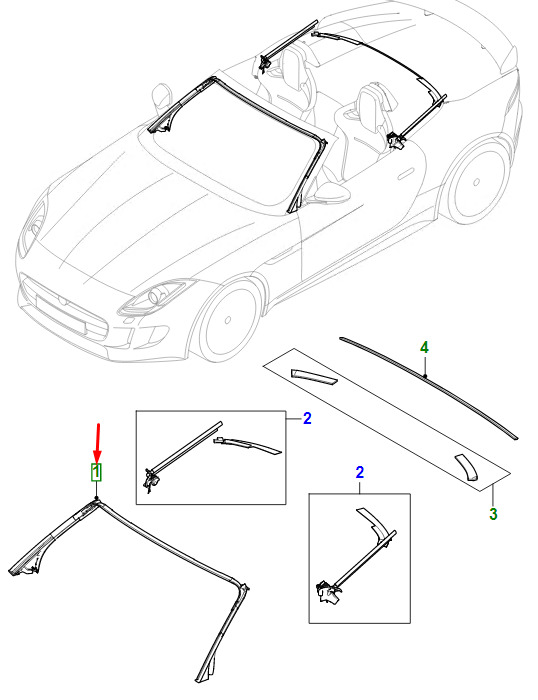 4
2
1
2
3