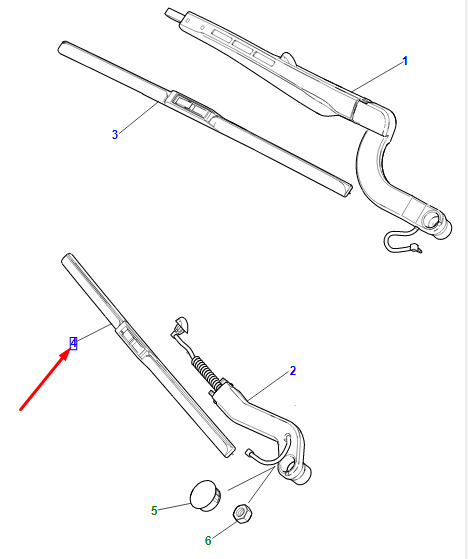 1
3
4
2
5
6