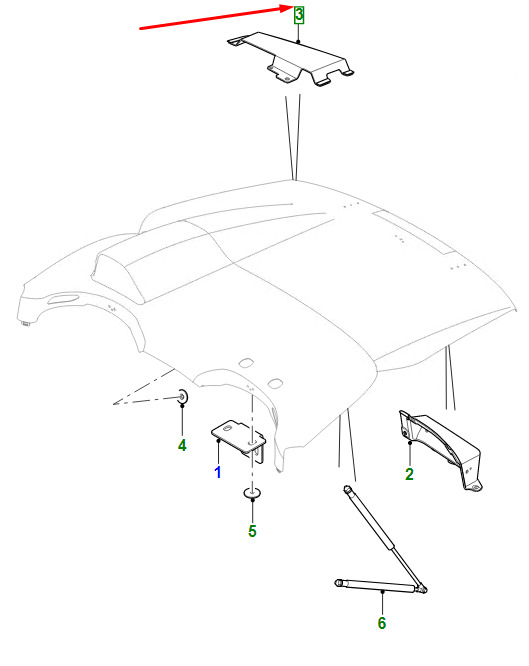 3
4
1
5
2
6