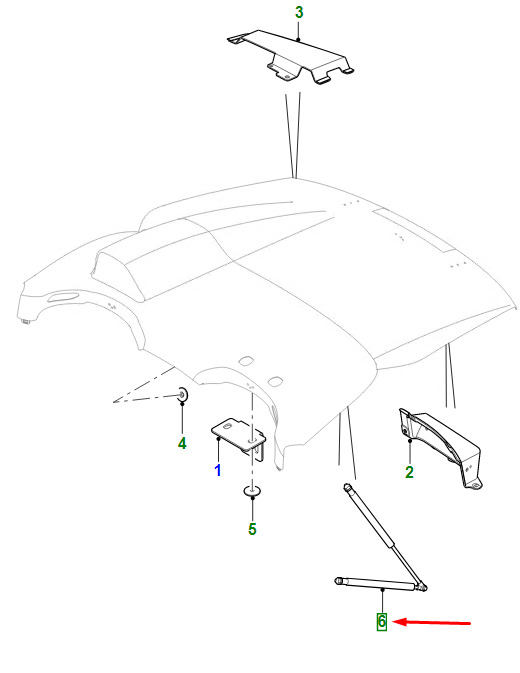 3

4

1

5

2

6