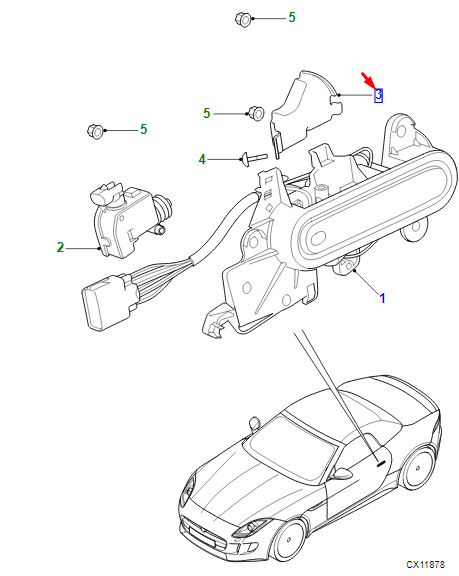 5

3

5

5

4

2

1

CX11878