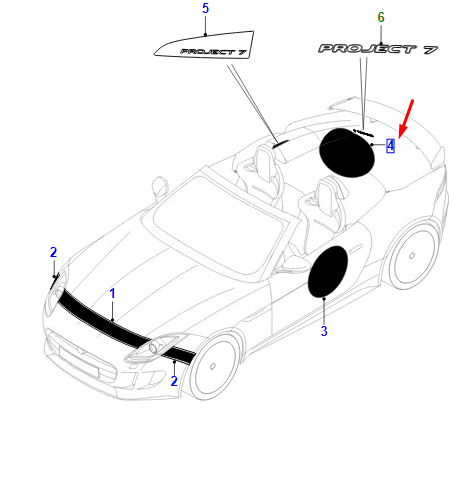 5
PROJECT 7
6
PROJECT 7
4
2
1
3
2