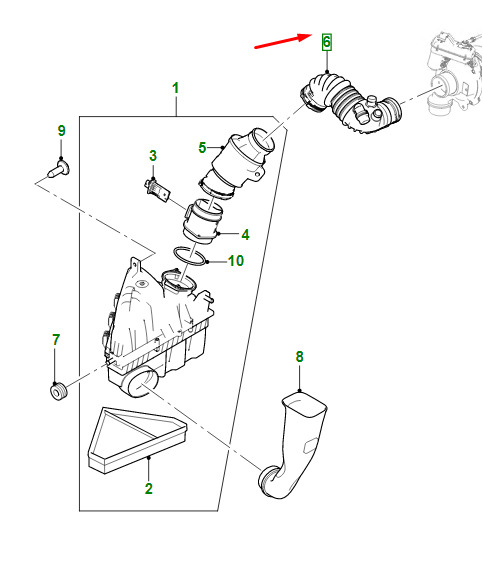 6
1
9
3
5
4
10
7
8
2