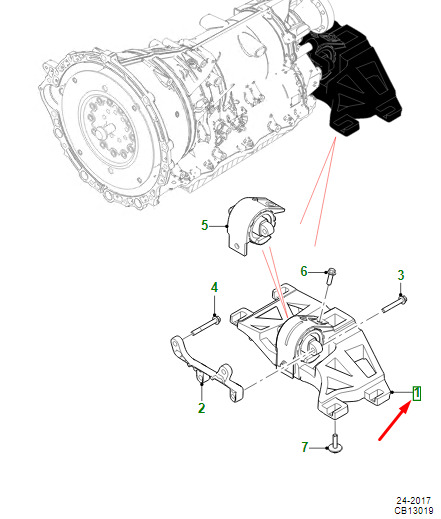 5
6
3
4
2
1
7
24-2017
CB13019