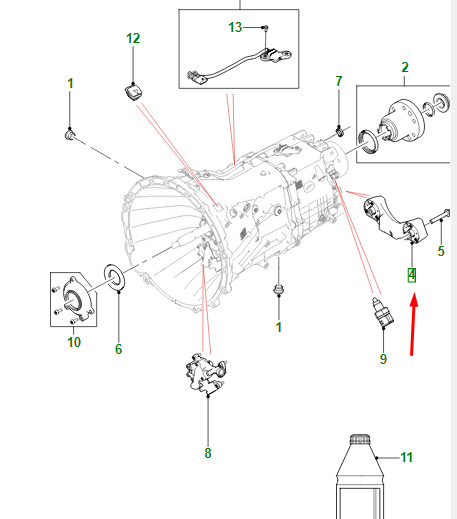 13
12
2
1
7
5
4
10
6
1
9
8
11