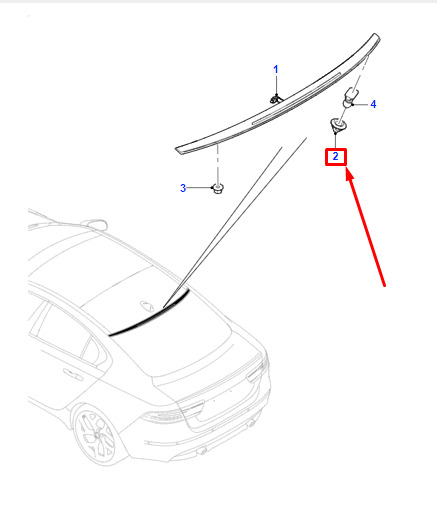 1
4
2
3