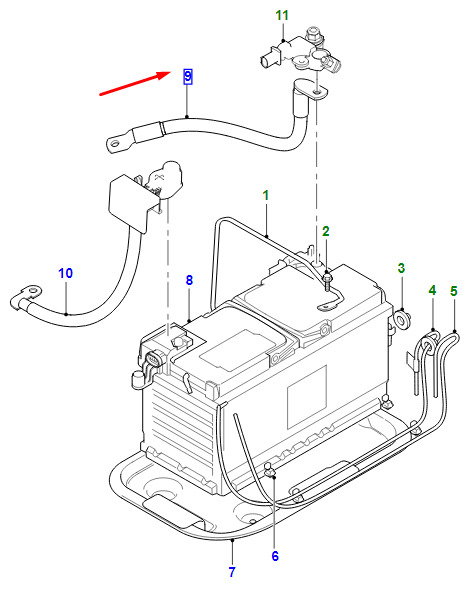 11
9
1
2
3
4
5
10
8
6
7