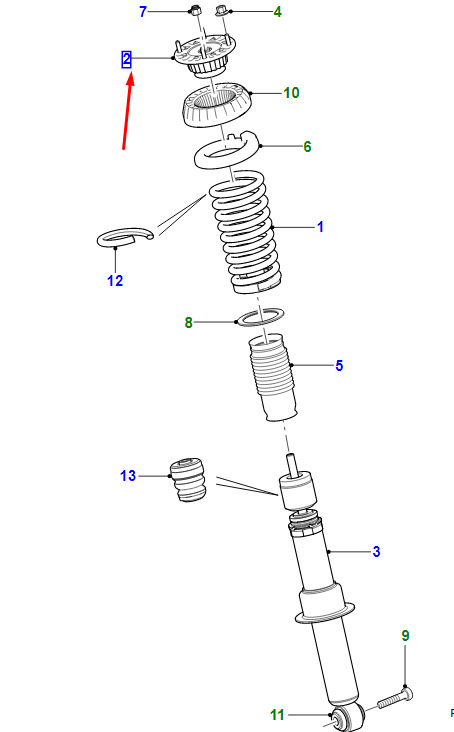 7
4
2
10
6
1
12
8
5
13
3
9
11