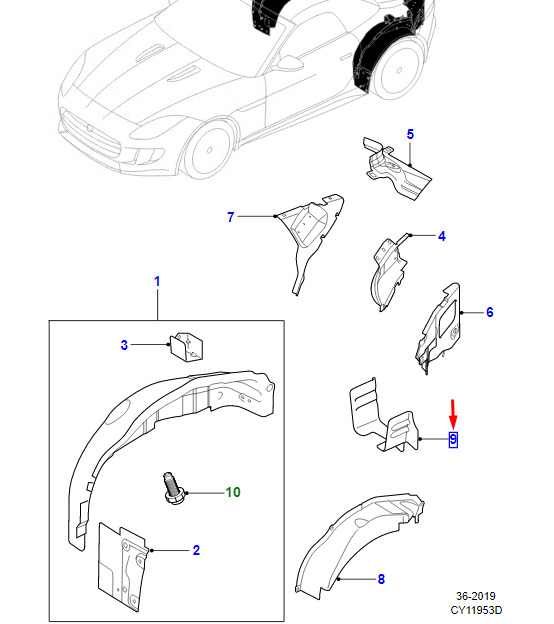 5
7
4
1
6
3
9
10
2
8
36-2019
CY11953D