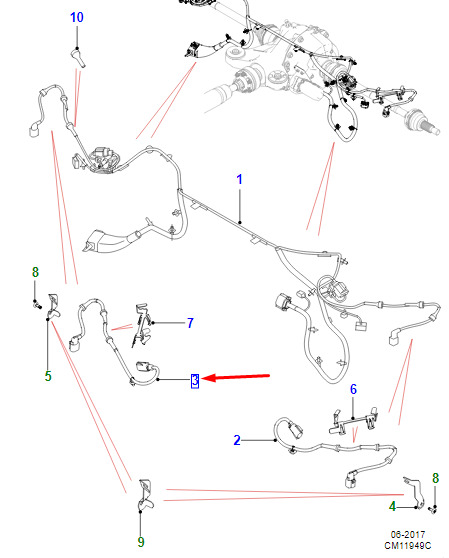 10
1
8
7
5
3
6
2
8
4
9
06-2017
CM11949C