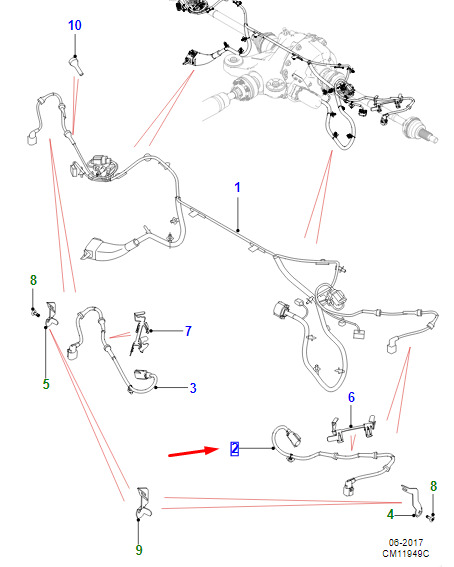 10

1

8

7

5

3

6

2

8

4

9

06-2017
CM11949C