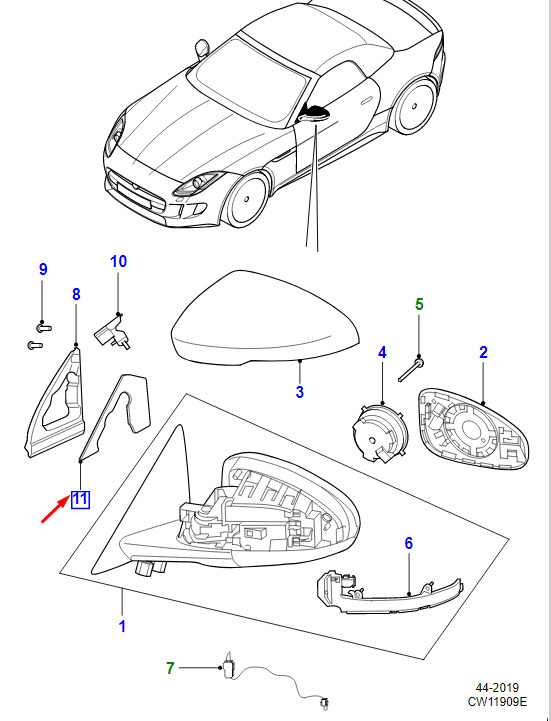 9
10
8
5
4
2
3
11
6
1
7
44-2019
CW11909E