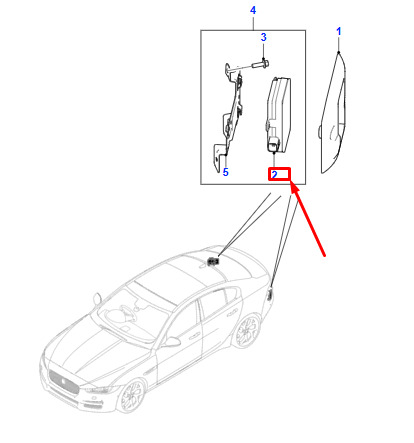 4
3
1
5
2