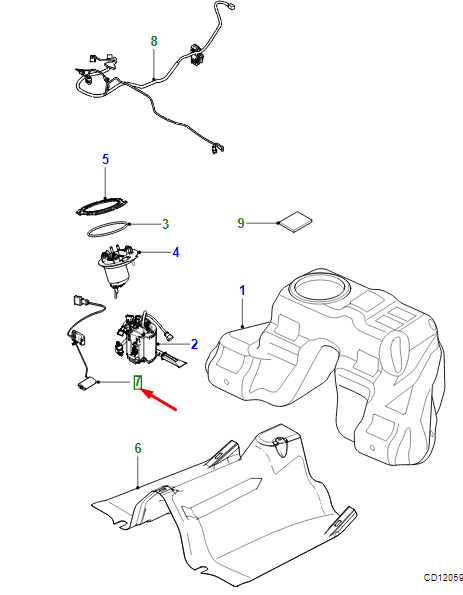 8

5

3

9

4

1

2

7

6

CD12059