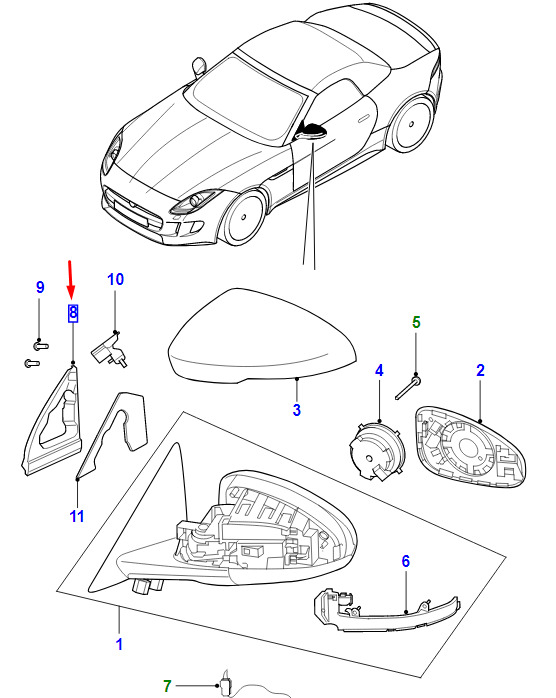 9
8
10
5
4
2
3
11
6
1
7