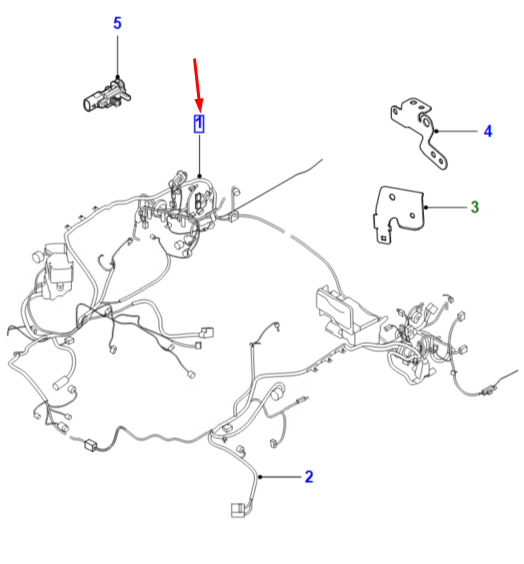 5
1
4
3
2