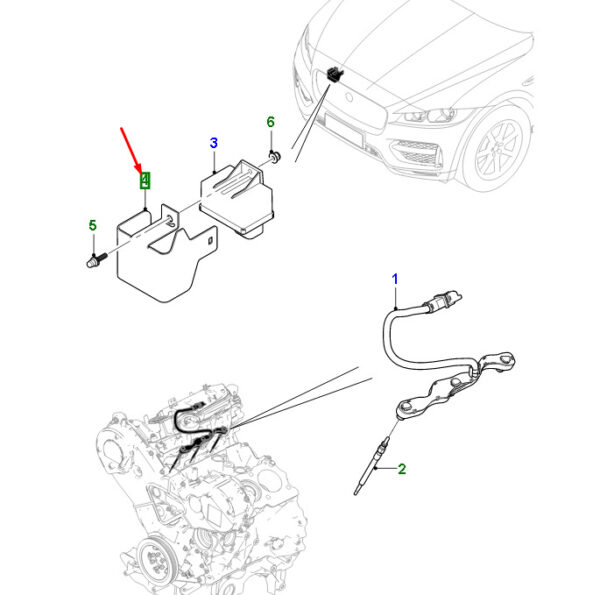 6
3
4
5
1
2