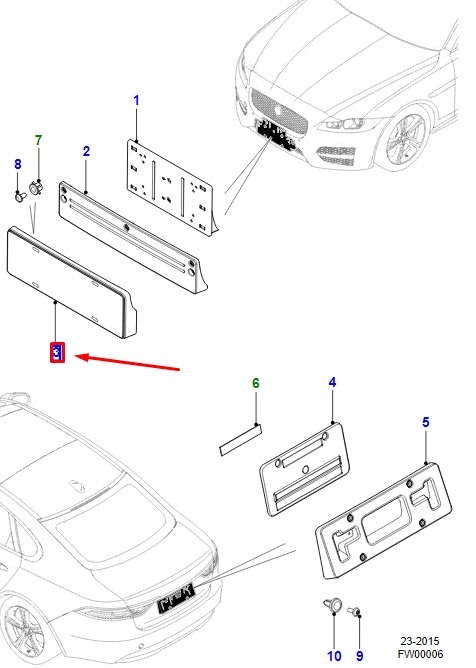 1
7
8
2
3
6
4
5
10
9
23-2015
FW00006