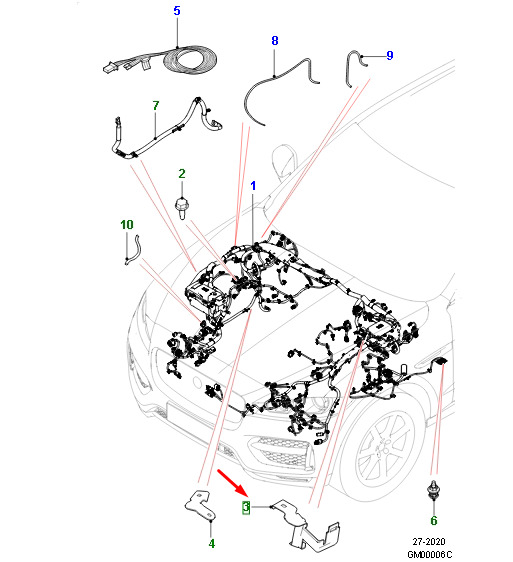 5
8
9
7
2
1
10
3
4
6
27-2020
GM00006C