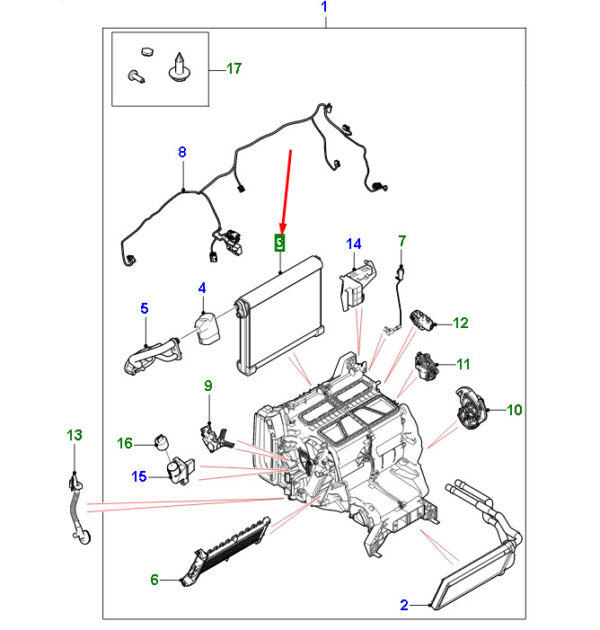 1
17
8
3
14
7
4
5
12
11
9
10
13
16
15
6
2